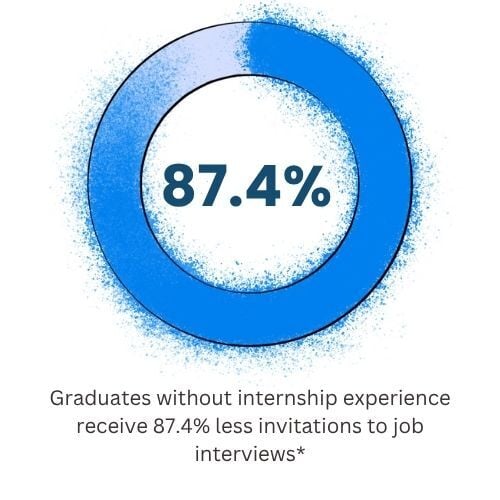 87.4%

Graduates without internship experience receive 87.4% less invitations to job interviews*