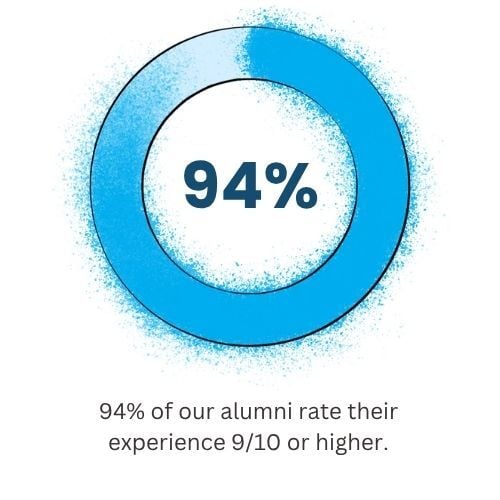 94%

94% of our alumni rate their experience 9/10 or higher.